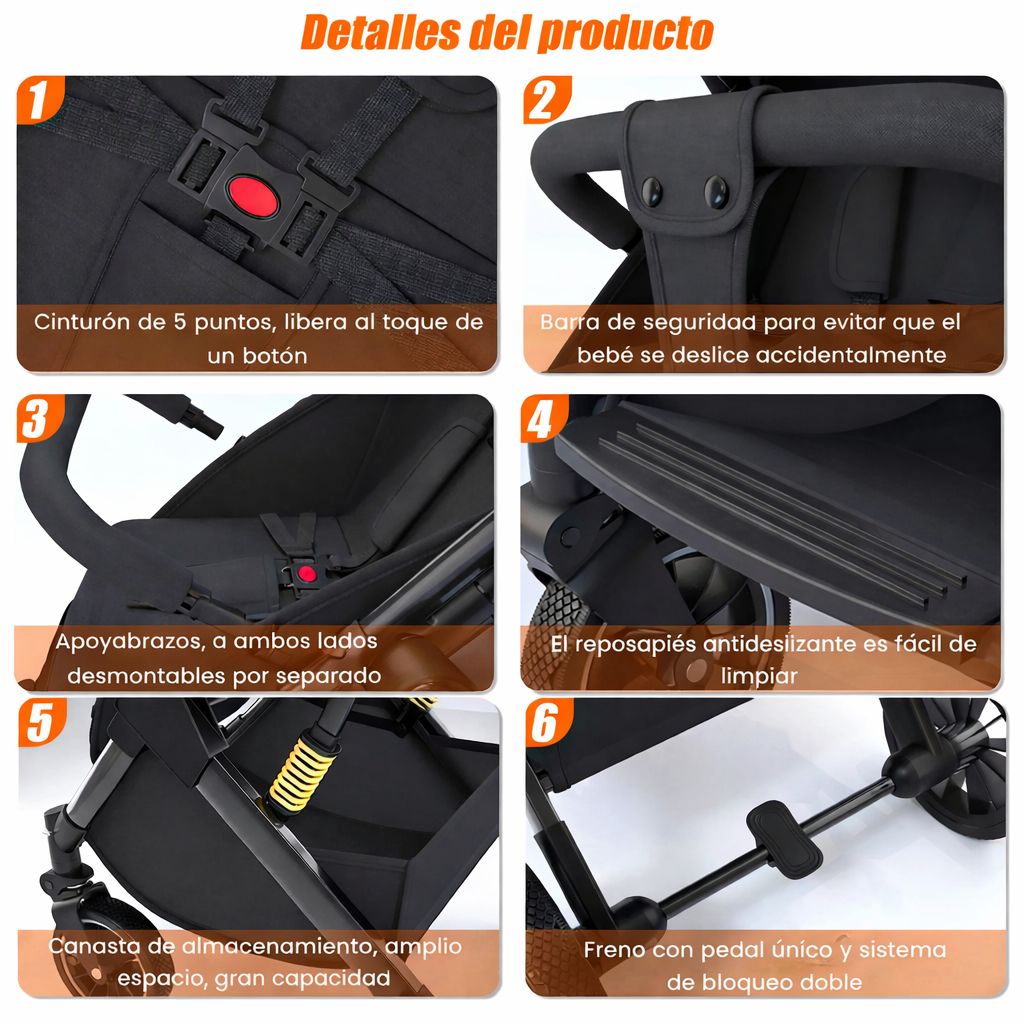 Detalles del producto

1

Cinturón de 5 puntos, libera al toque de un botón

2

Barra de seguridad para evitar que el bebé se deslice accidentalmente

3

Apoyabrazos, a ambos lados desmontables por separado

4

El reposapiés antideslizante es fácil de limpiar

5

Canasta de almacenamiento, amplio espacio, gran capacidad

6

Freno con pedal único y sistema de bloqueo doble